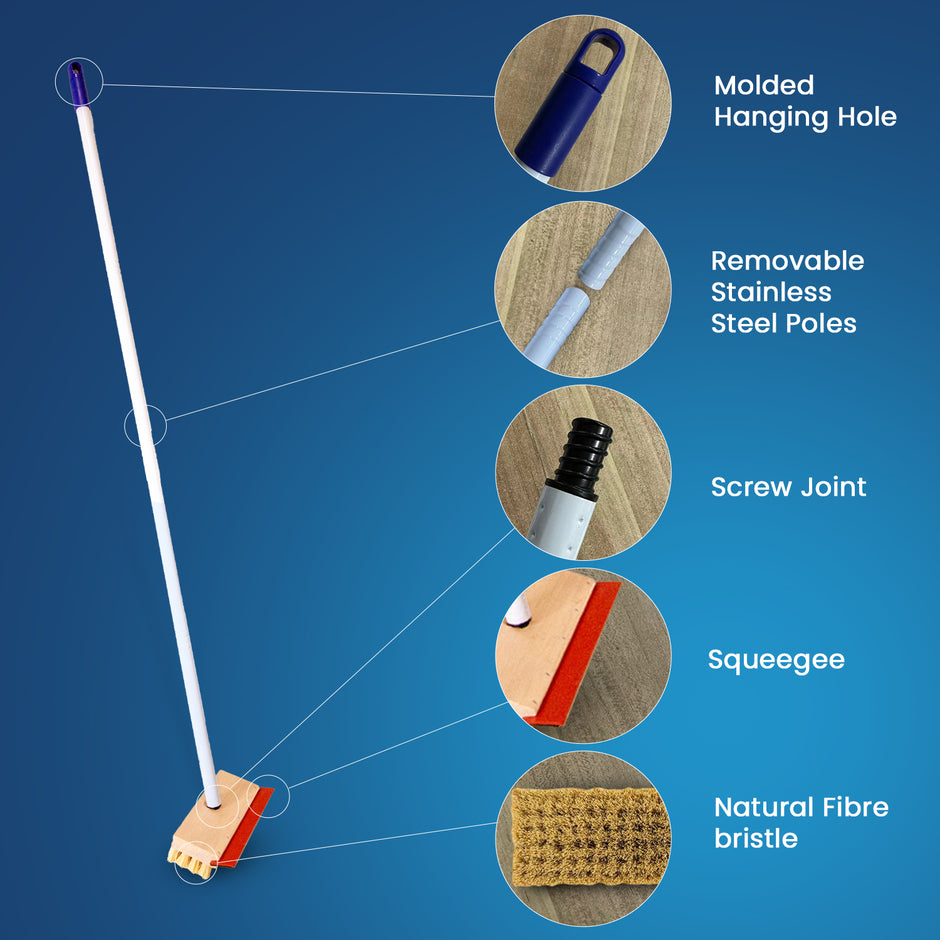 Molded Hanging Hole

Removable Stainless Steel Poles

Screw Joint

Squeegee

Natural Fibre bristle